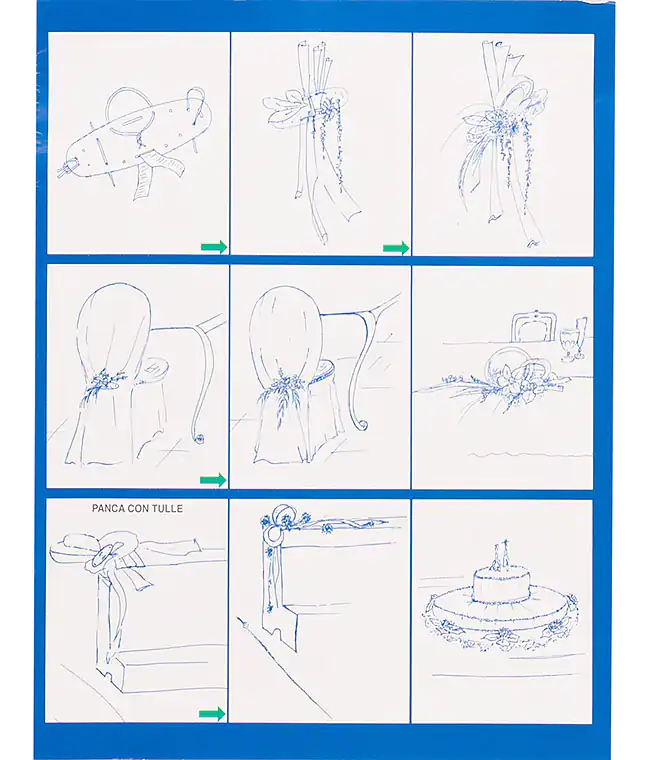 PANCA CON TULLE